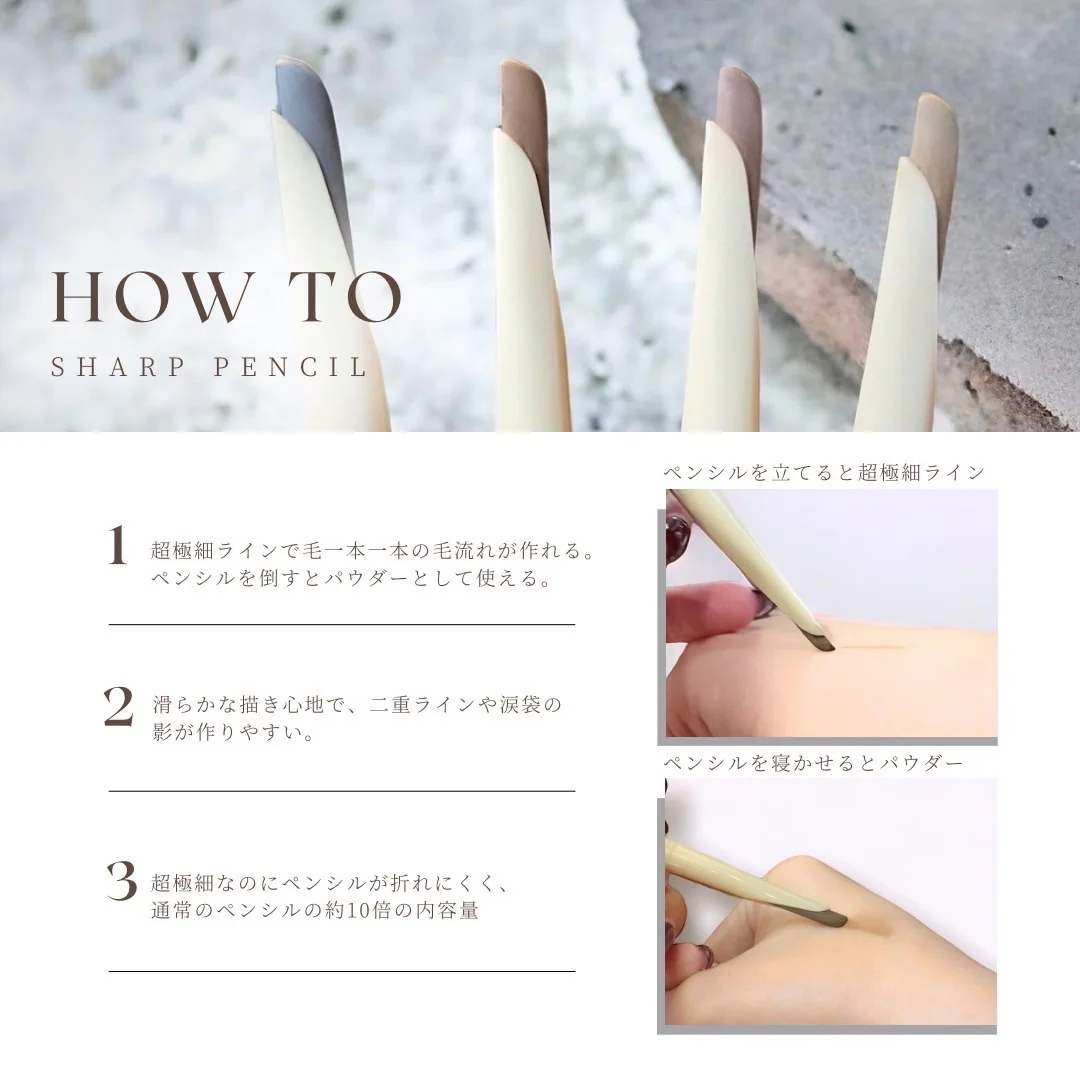 HOW TO
SHARP PENCIL

1 超極細ラインで毛一本一本の毛流れが作れる。ペンシルを倒すとパウダーとして使える。

2 滑らかな描き心地で、二重ラインや涙袋の影が作りやすい。

3 超極細なのにペンシルが折れにくく、通常のペンシルの約10倍の内容量

ペンシルを立てると超極細ライン

ペンシルを寝かせるとパウダー